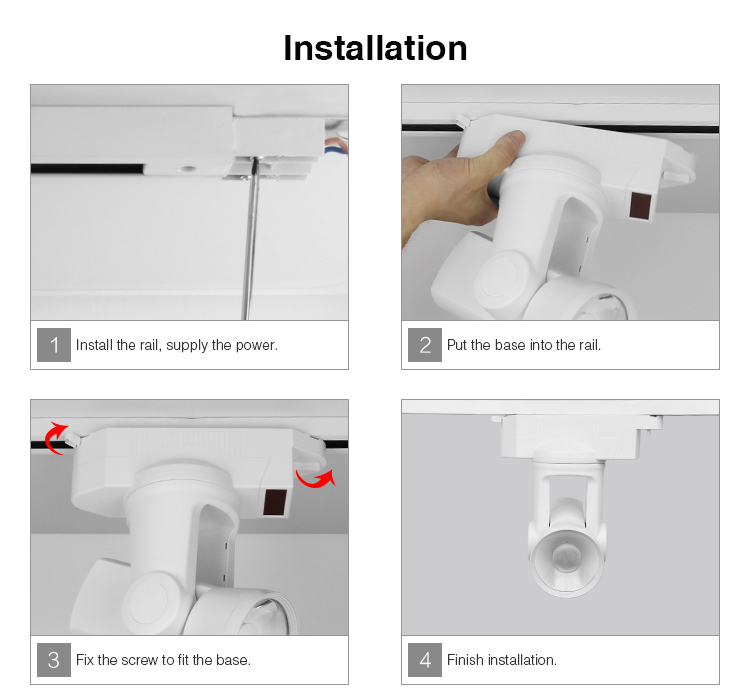 Installation

1 Install the rail, supply the power.

2 Put the base into the rail.

3 Fix the screw to fit the base.

4 Finish installation.